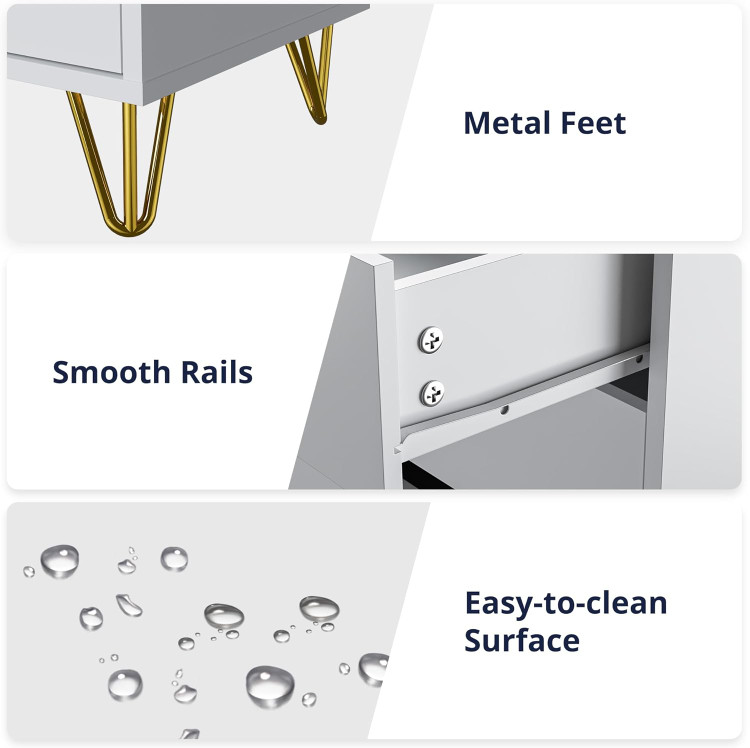 Metal Feet

Smooth Rails

Easy-to-clean Surface